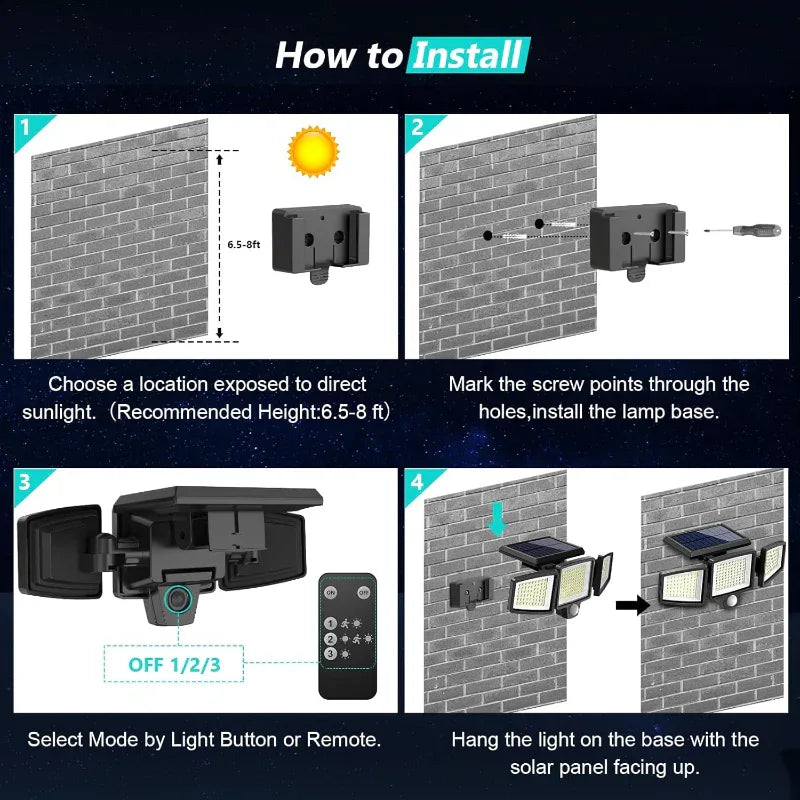 How to Install

1

6.5-8ft

Choose a location exposed to direct sunlight.（Recommended Height:6.5-8 ft）

2

Mark the screw points through the holes,install the lamp base.

3

ON OFF

1 2 3

OFF 1/2/3

Select Mode by Light Button or Remote.

4

Hang the light on the base with the solar panel facing up.